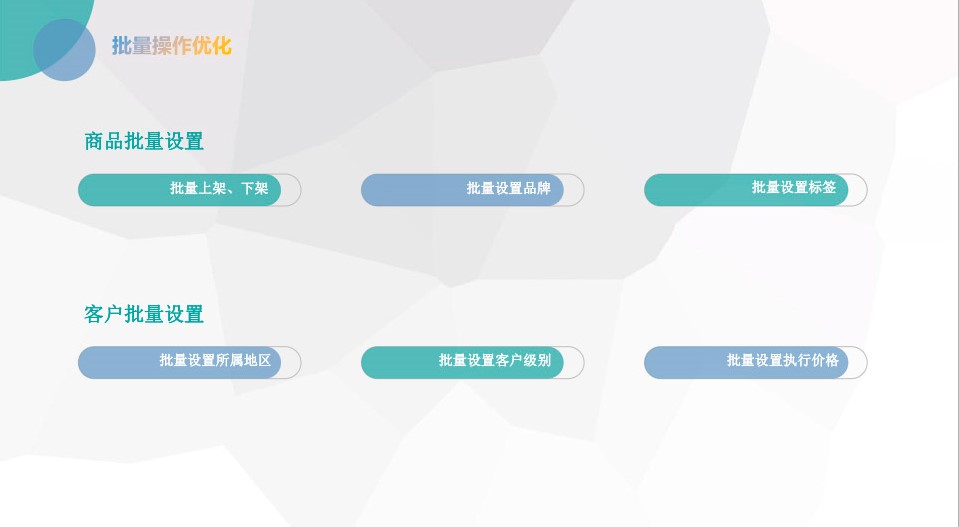 批量操作优化

商品批量设置

批量上架、下架

批量设置品牌

批量设置标签

客户批量设置

批量设置所属地区

批量设置客户级别

批量设置执行价格